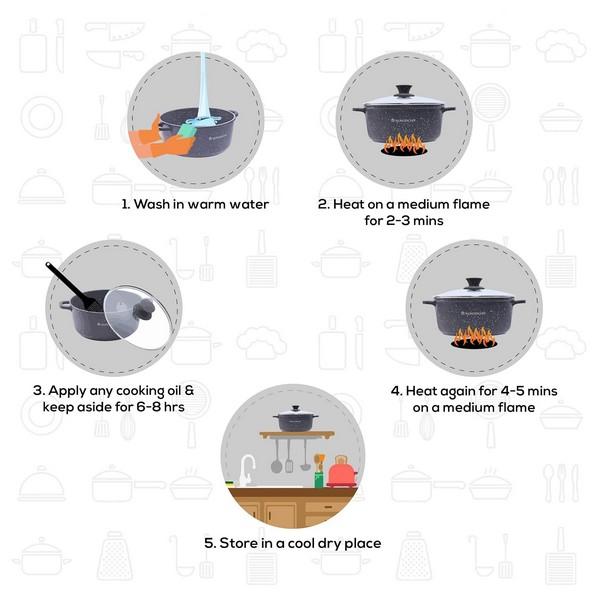 1. Wash in warm water

2. Heat on a medium flame for 2-3 mins

3. Apply any cooking oil & keep aside for 6-8 hrs

4. Heat again for 4-5 mins on a medium flame

5. Store in a cool dry place